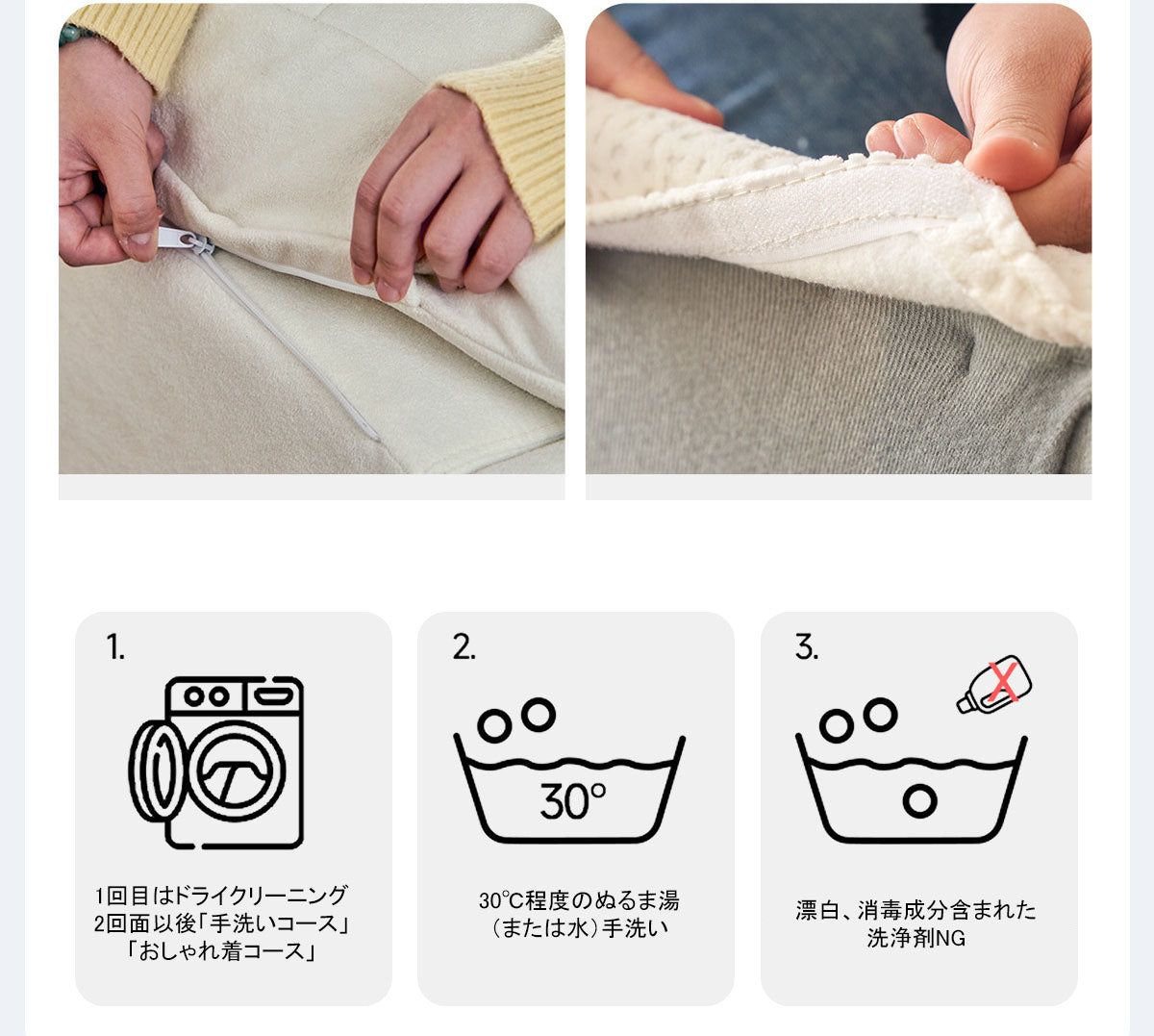 1.

1回目はドライクリーニング
2回面以後「手洗いコース」
「おしゃれ着コース」

2.

30°

30℃程度のぬるま湯
(または水)手洗い

3.

漂白、消毒成分含まれた
洗浄剤NG